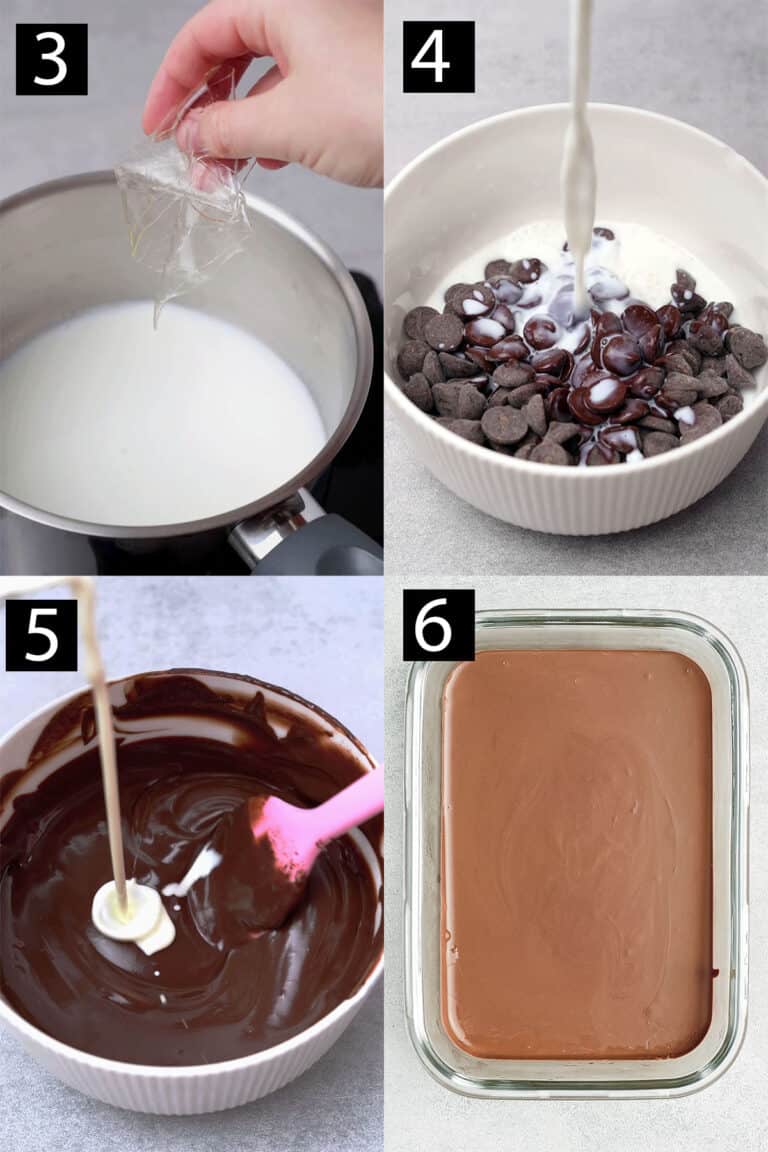 3

4

5

6